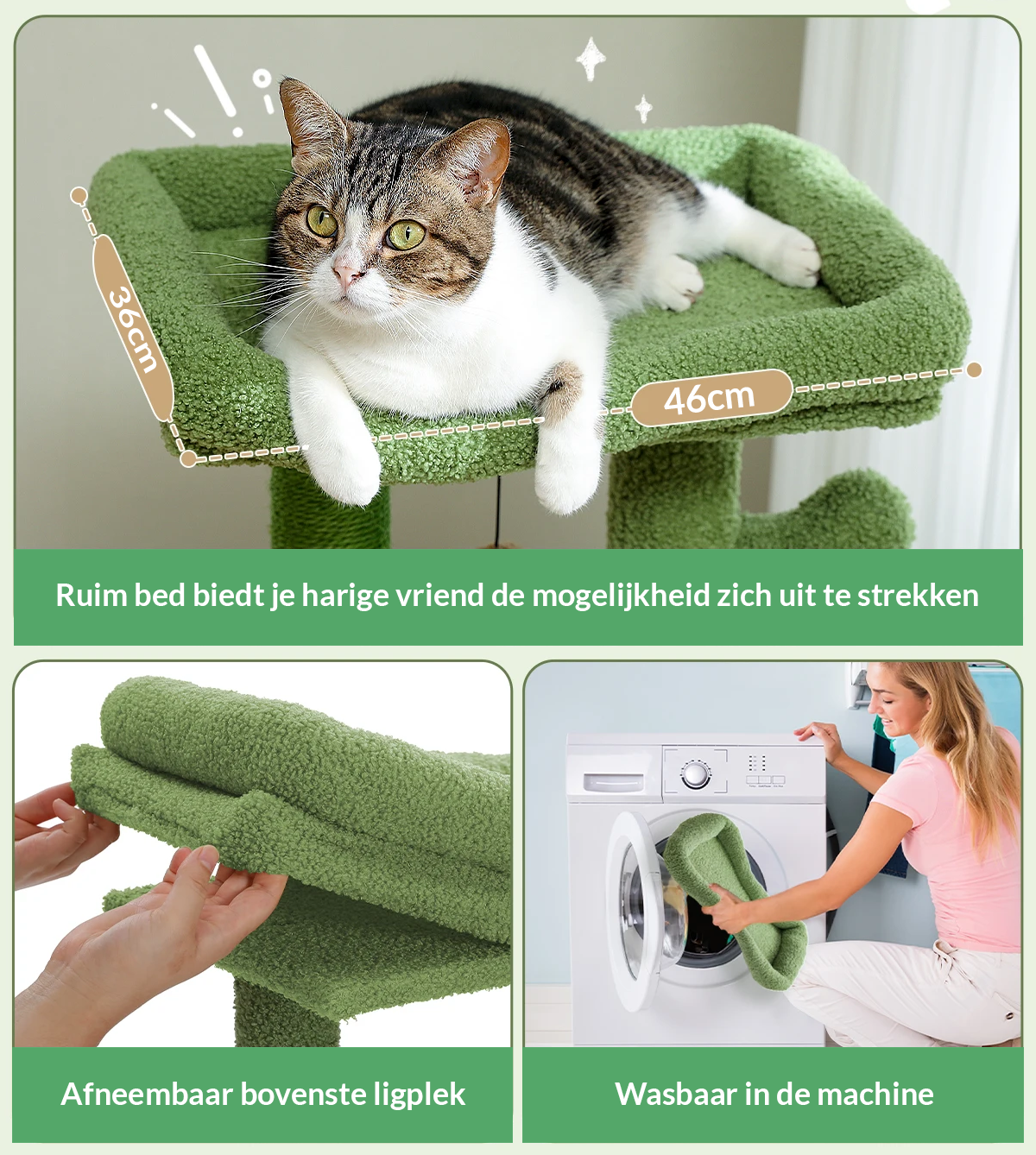 36cm

46cm

Ruim bed biedt je harige vriend de mogelijkheid zich uit te strekken

Afneembaar bovenste ligplek

Wasbaar in de machine